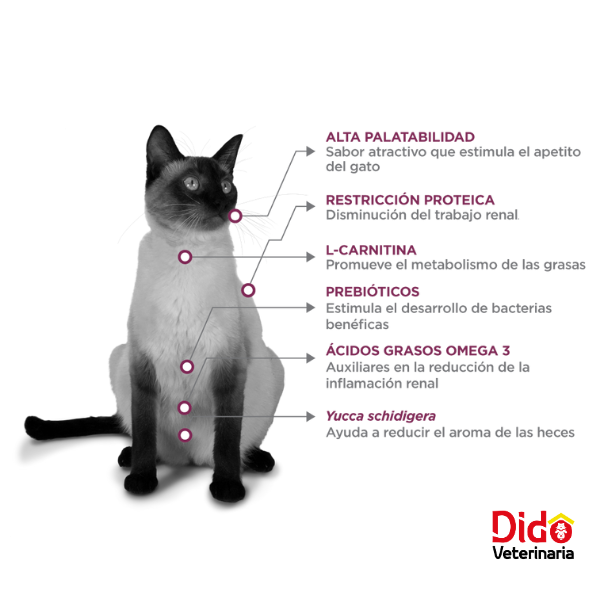 ALTA PALATABILIDAD
Sabor atractivo que estimula el apetito del gato

RESTRICCIÓN PROTEICA
Disminución del trabajo renal.

L-CARNITINA
Promueve el metabolismo de las grasas

PREBIÓTICOS
Estimula el desarrollo de bacterias benéficas

ÁCIDOS GRASOS OMEGA 3
Auxiliares en la reducción de la inflamación renal

Yucca schidigera
Ayuda a reducir el aroma de las heces

Dido
Veterinaria